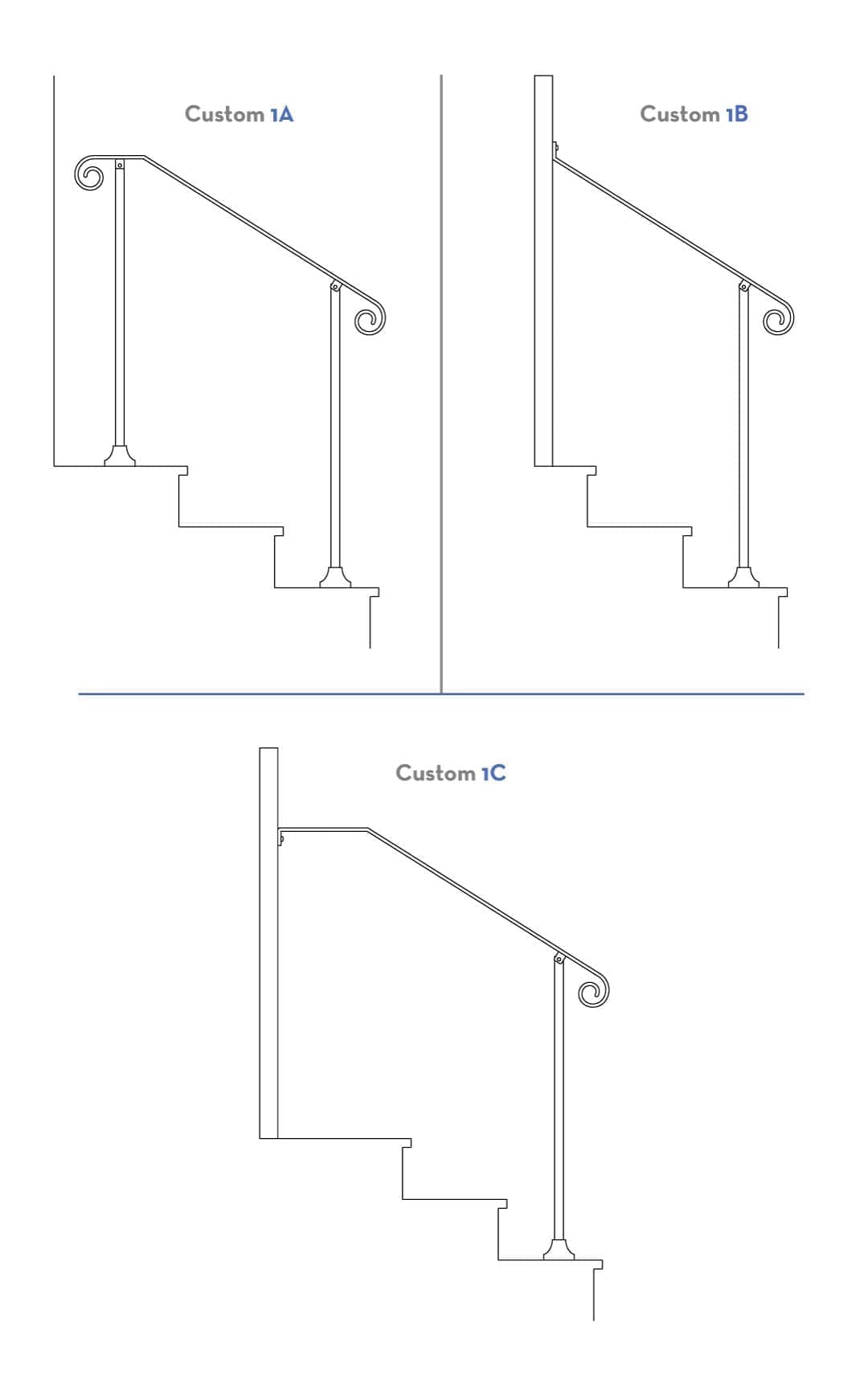 Custom 1A

Custom 1B

Custom 1C